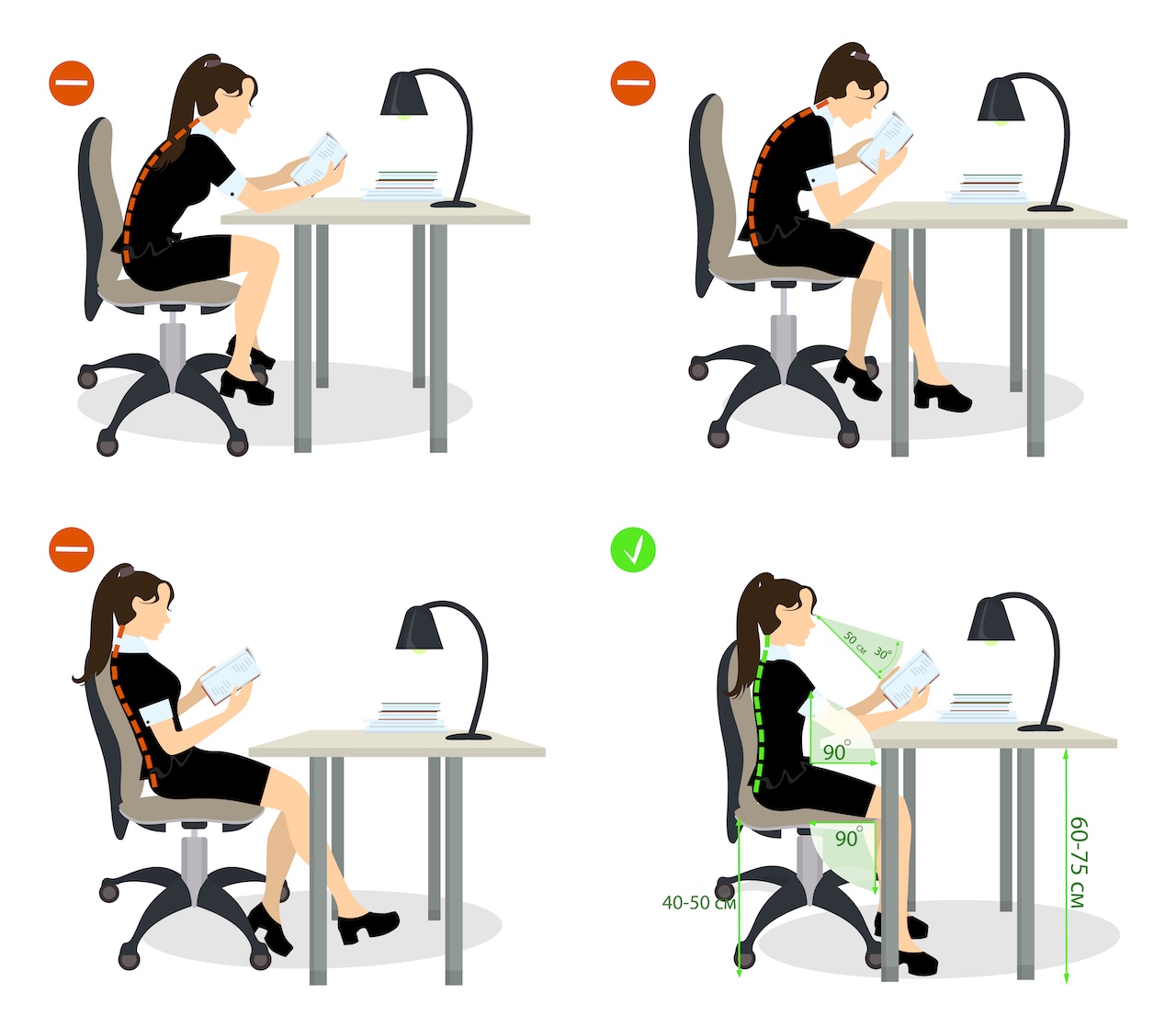 50 см
30°
90°
90°
40-50 см
60-75 см